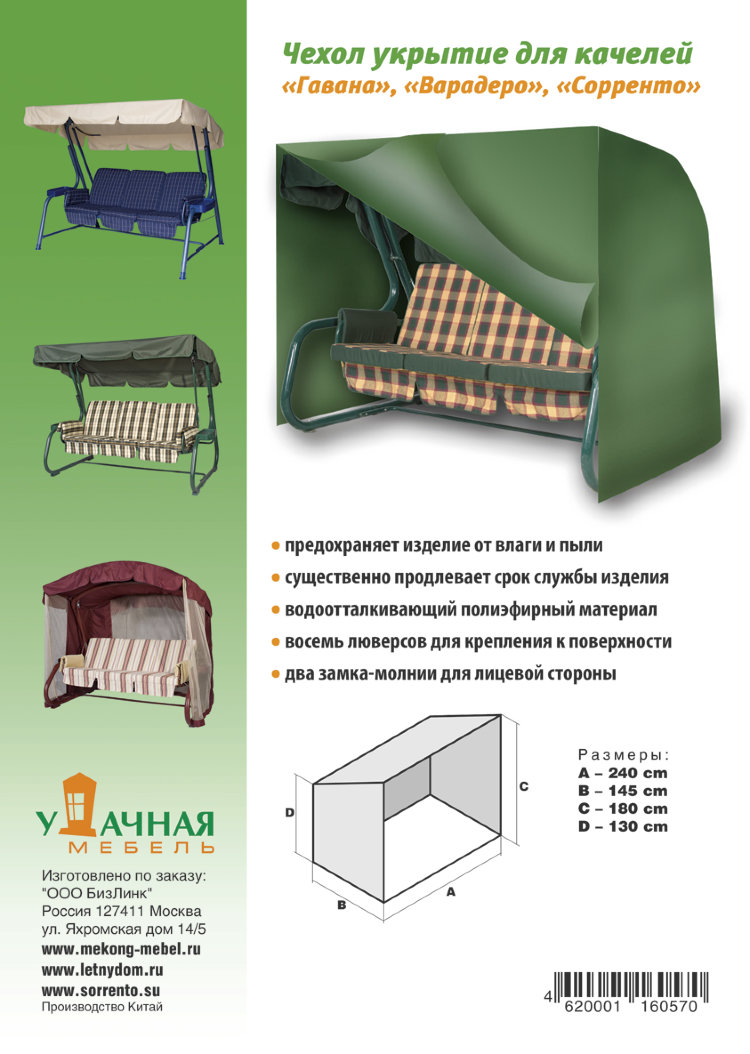 Чехол укрытие для качелей
«Гавана», «Варадеро», «Сорренто»

• предохраняет изделие от влаги и пыли
• существенно продлевает срок службы изделия
• водоотталкивающий полиэфирный материал
• восемь люверсов для крепления к поверхности
• два замка-молнии для лицевой стороны

D
C
B
A

Размеры:
A – 240 cm
B – 145 cm
C – 180 cm
D – 130 cm

УДАЧНАЯ
МЕБЕЛЬ

Изготовлено по заказу:
"ООО БизЛинк"
Россия 127411 Москва
ул. Яхромская дом 14/5
www.mekong-mebel.ru
www.letnydom.ru
www.sorrento.su
Производство Китай

4 620001 160570